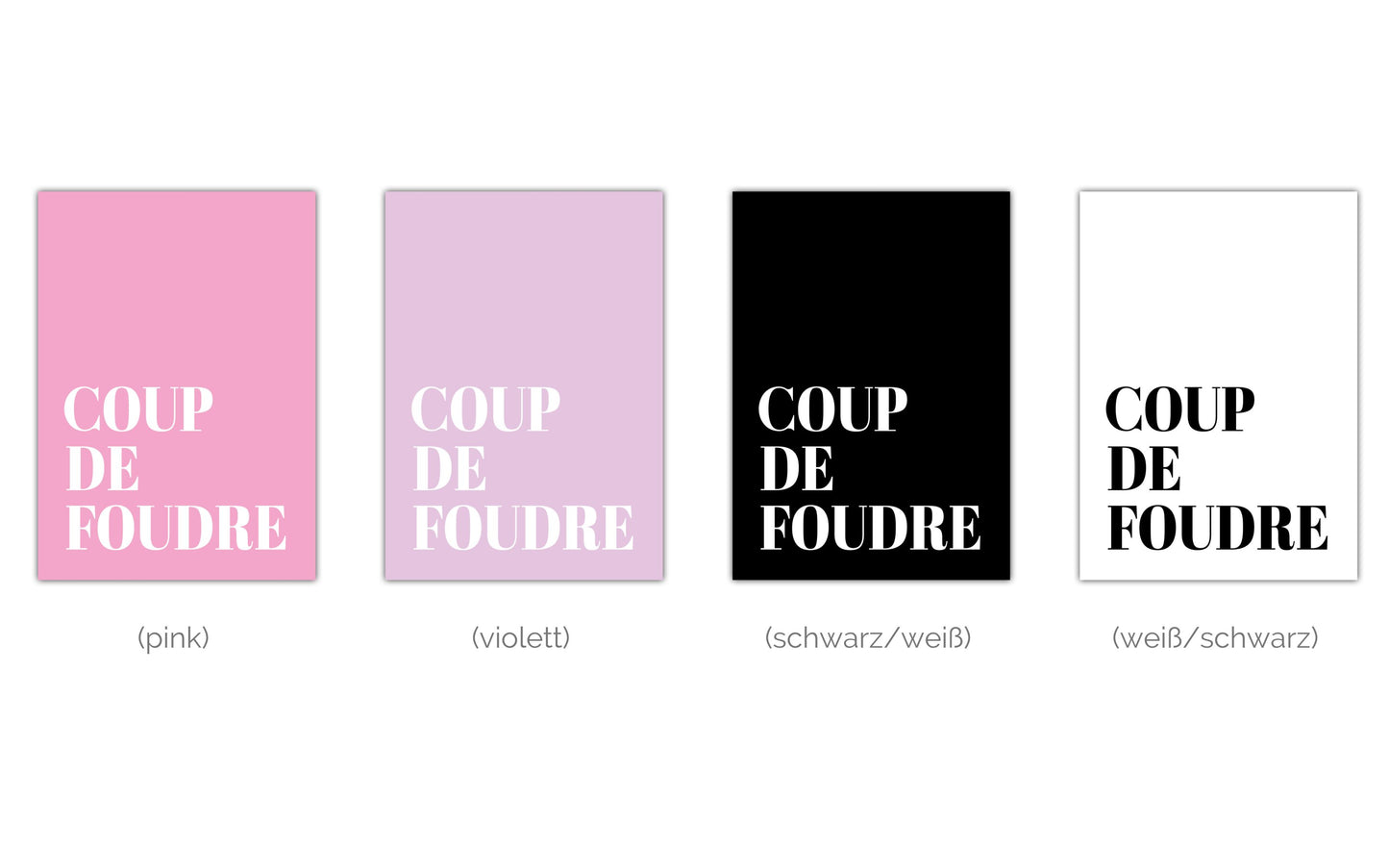 COUP
DE
FOUDRE

(pink)

COUP
DE
FOUDRE

(violett)

COUP
DE
FOUDRE

(schwarz/weiß)

COUP
DE
FOUDRE

(weiß/schwarz)